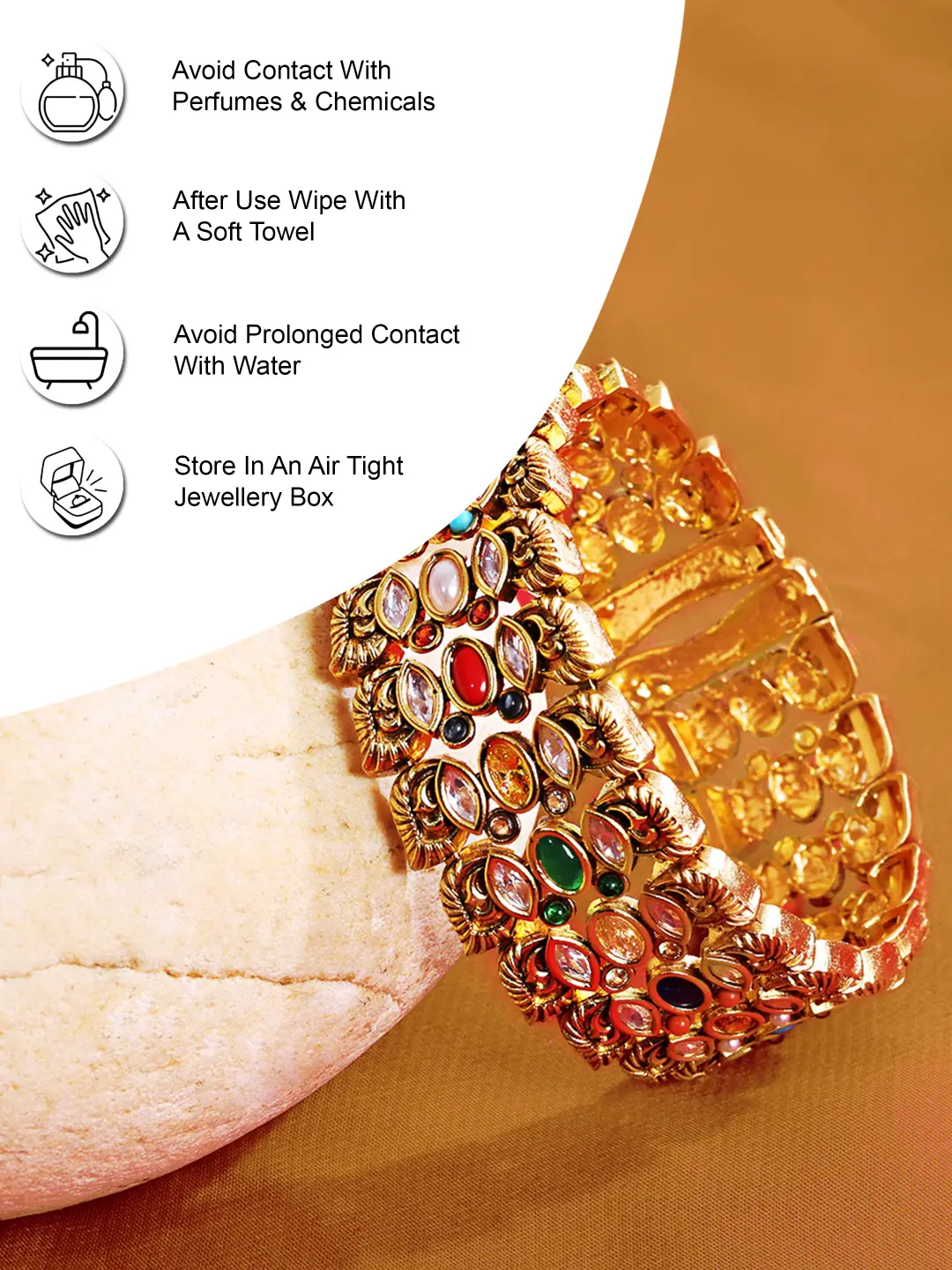 Avoid Contact With Perfumes & Chemicals

After Use Wipe With A Soft Towel

Avoid Prolonged Contact With Water

Store In An Air Tight Jewellery Box